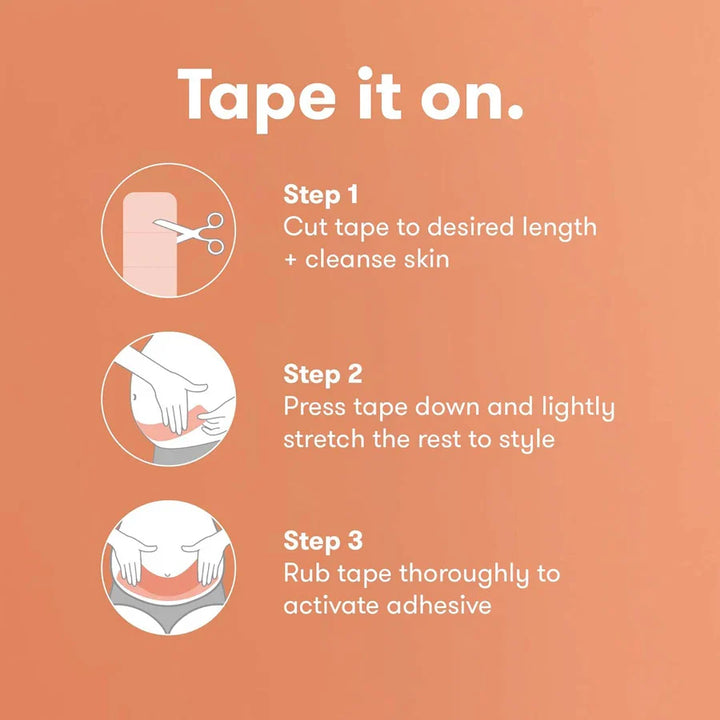 Tape it on.

Step 1
Cut tape to desired length + cleanse skin

Step 2
Press tape down and lightly stretch the rest to style

Step 3
Rub tape thoroughly to activate adhesive