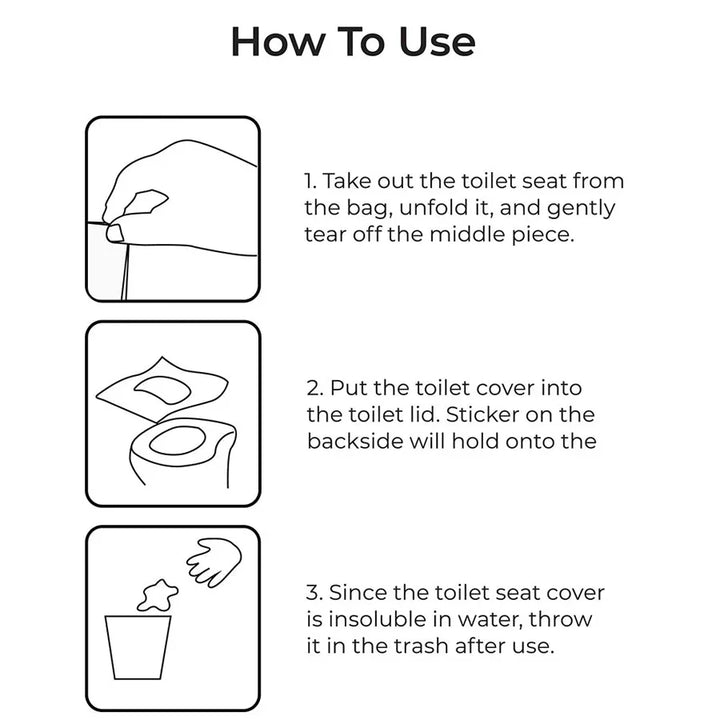 How To Use

1. Take out the toilet seat from the bag, unfold it, and gently tear off the middle piece.

2. Put the toilet cover into the toilet lid. Sticker on the backside will hold onto the

3. Since the toilet seat cover is insoluble in water, throw it in the trash after use.